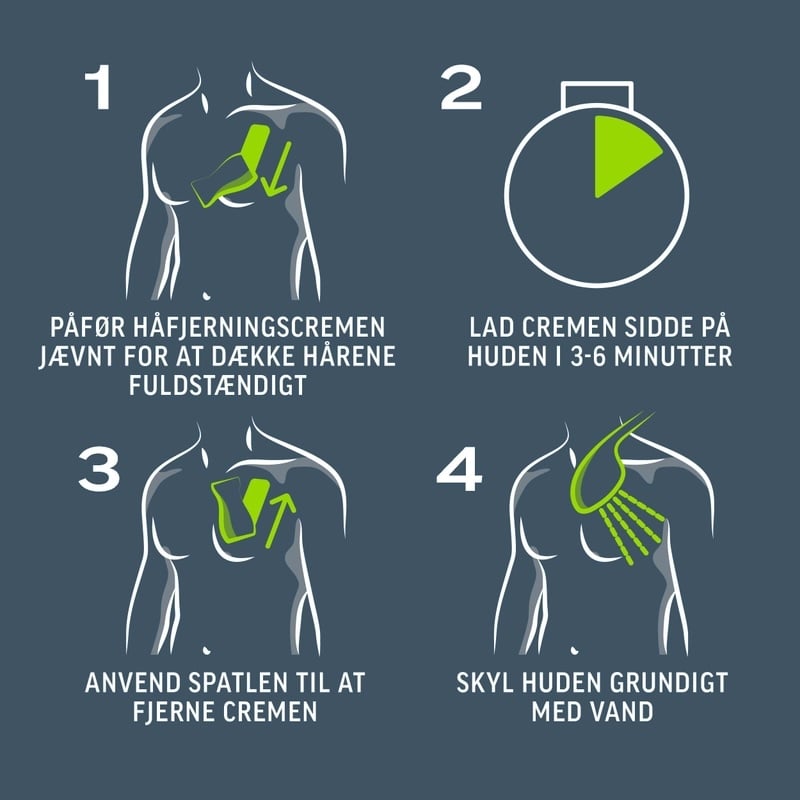 1

PÅFØR HÅFJERNINGSCREMEN JÆVNT FOR AT DÆKKE HÅRENE FULDSTÆNDIGT

2

LAD CREMEN SIDDE PÅ HUDEN I 3-6 MINUTTER

3

ANVEND SPATLEN TIL AT FJERNE CREMEN

4

SKYL HUDEN GRUNDIGT MED VAND