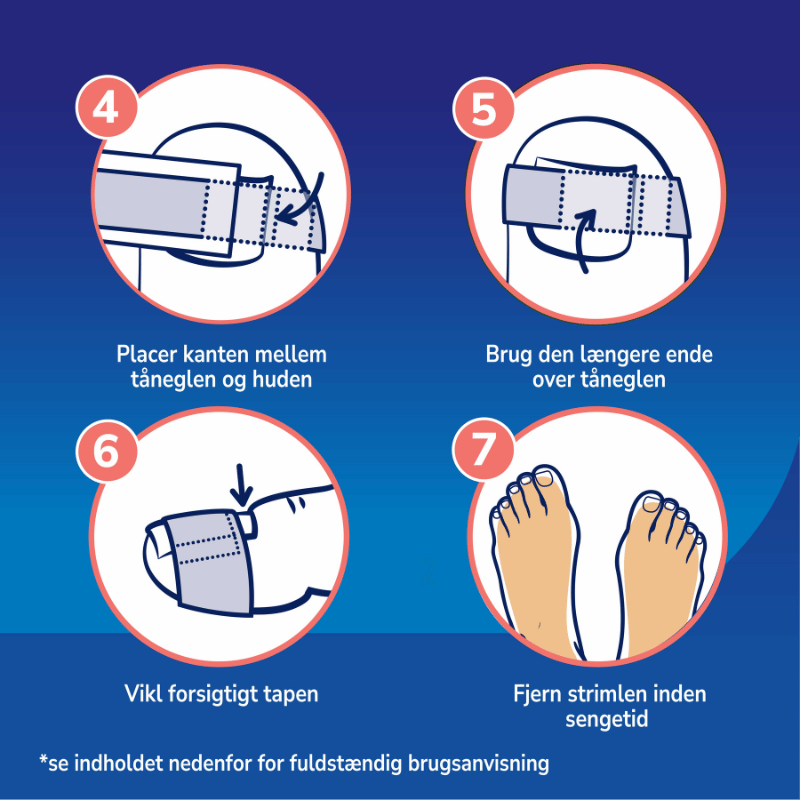 4

Placer kanten mellem tåneglen og huden

5

Brug den længere ende over tåneglen

6

Vikl forsigtigt tapen

7

Fjern strimlen inden sengetid

*se indholdet nedenfor for fuldstændig brugsanvisning